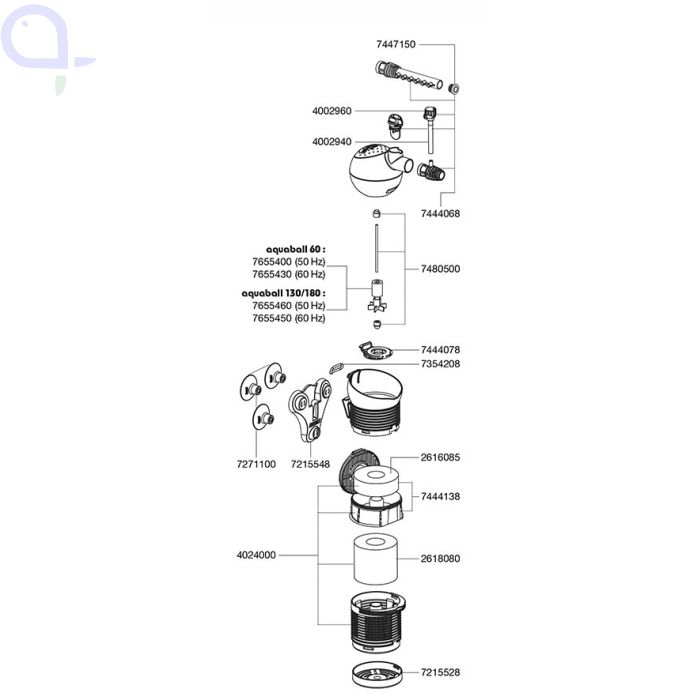 7447150

4002960

4002940

7444068

aquaball 60 :
7655400 (50 Hz)
7655430 (60 Hz)

aquaball 130/180 :
7655460 (50 Hz)
7655450 (60 Hz)

7480500

7444078

7354208

7271100

7215548

2616085

7444138

4024000

2618080

7215528